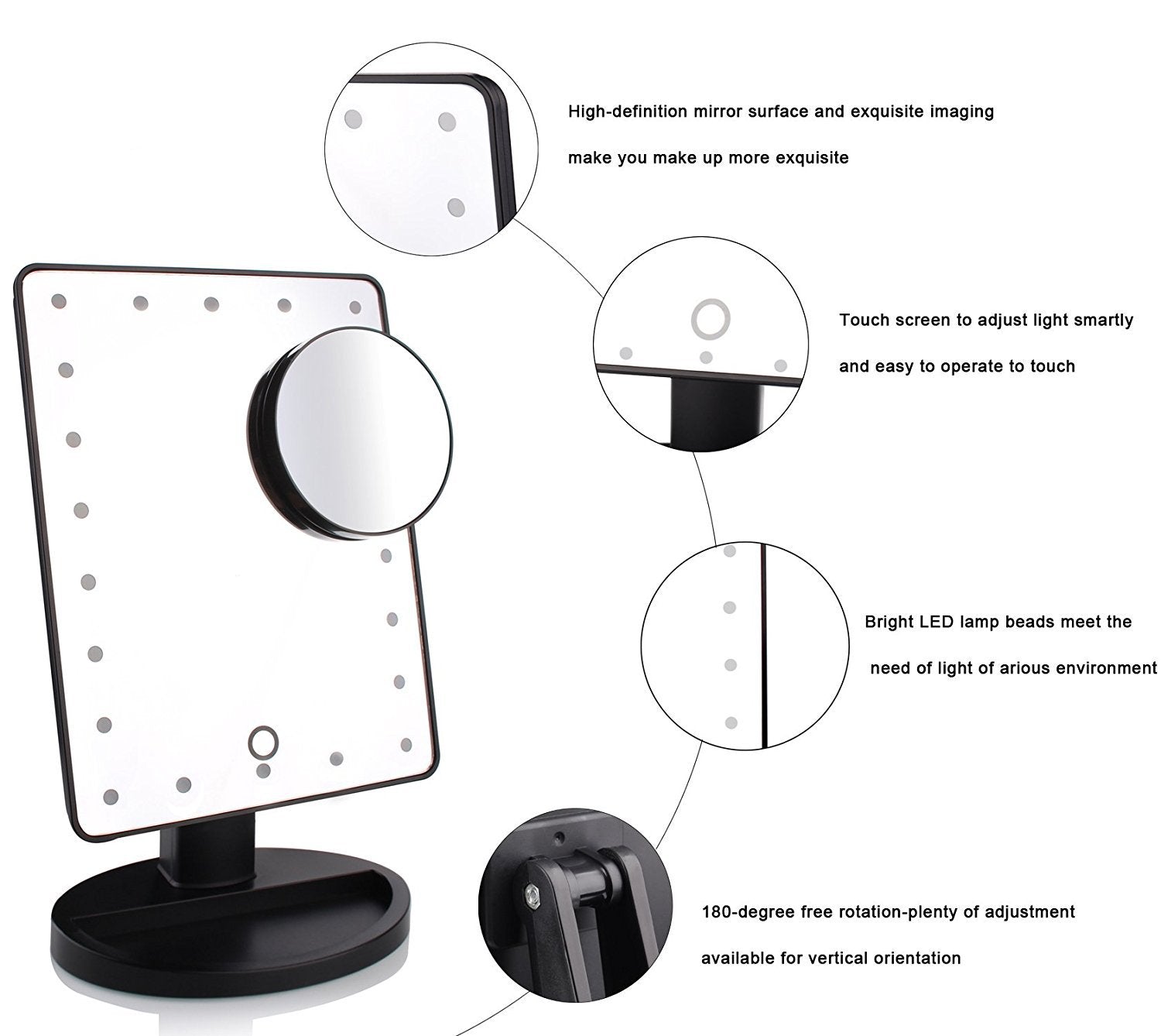 High-definition mirror surface and exquisite imaging

make you make up more exquisite

Touch screen to adjust light smartly

and easy to operate to touch

Bright LED lamp beads meet the

need of light of arious environment

180-degree free rotation-plenty of adjustment

available for vertical orientation