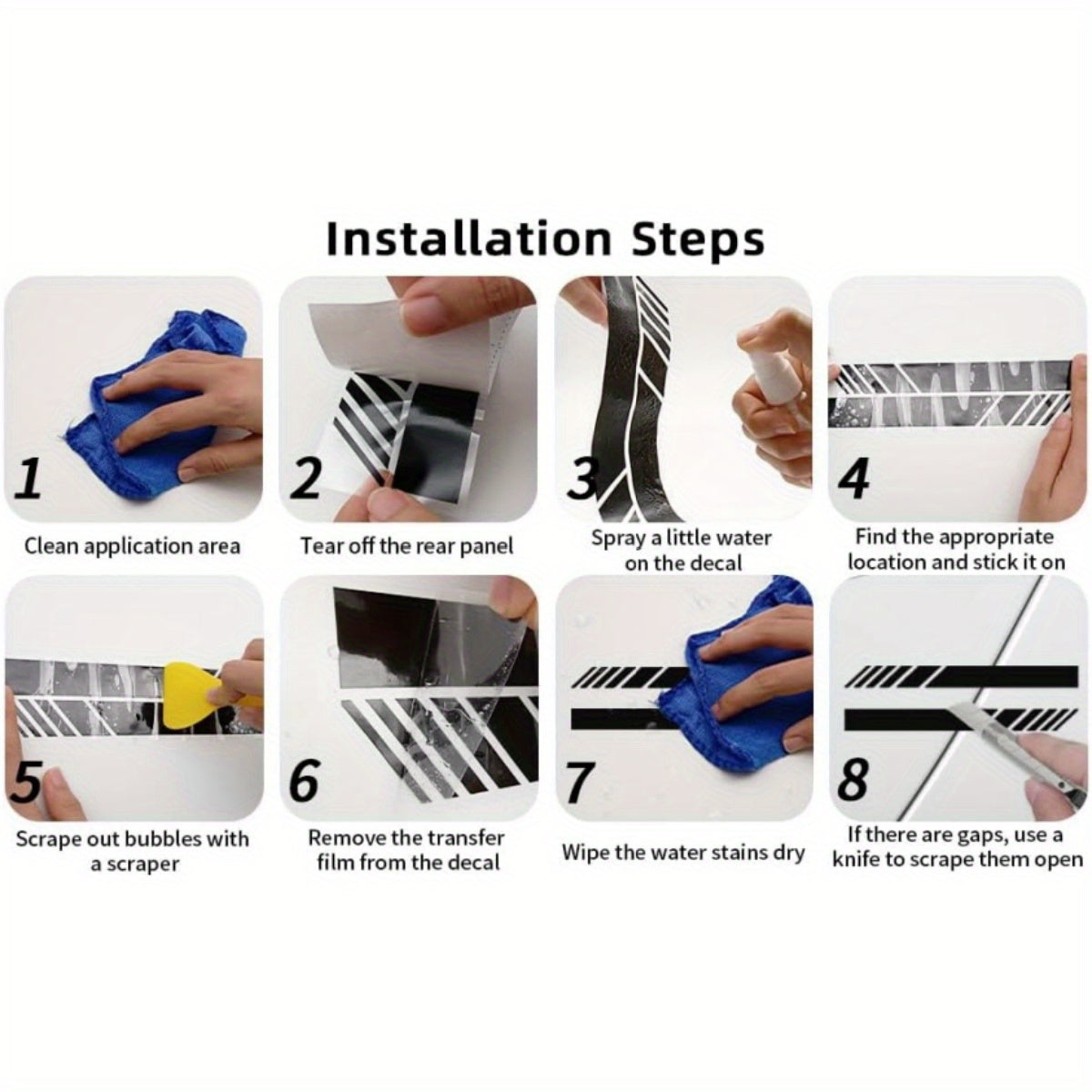 Installation Steps

1
Clean application area

2
Tear off the rear panel

3
Spray a little water on the decal

4
Find the appropriate location and stick it on

5
Scrape out bubbles with a scraper

6
Remove the transfer film from the decal

7
Wipe the water stains dry

8
If there are gaps, use a knife to scrape them open