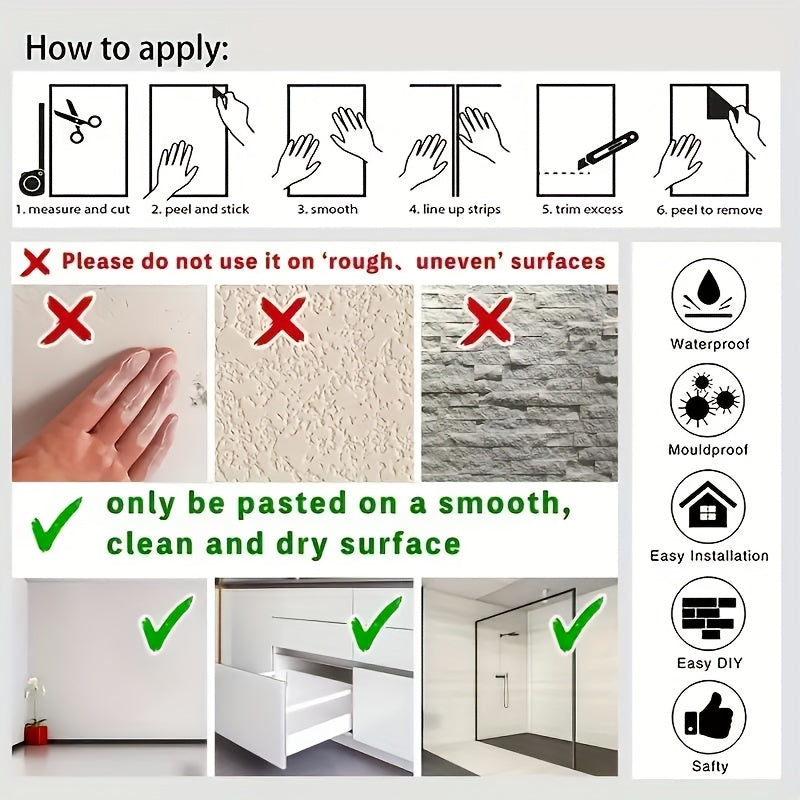 How to apply:

1. measure and cut
2. peel and stick
3. smooth
4. line up strips
5. trim excess
6. peel to remove

Please do not use it on 'rough、uneven' surfaces

only be pasted on a smooth, clean and dry surface

Waterproof

Mouldproof

Easy Installation

Easy DIY

Safty