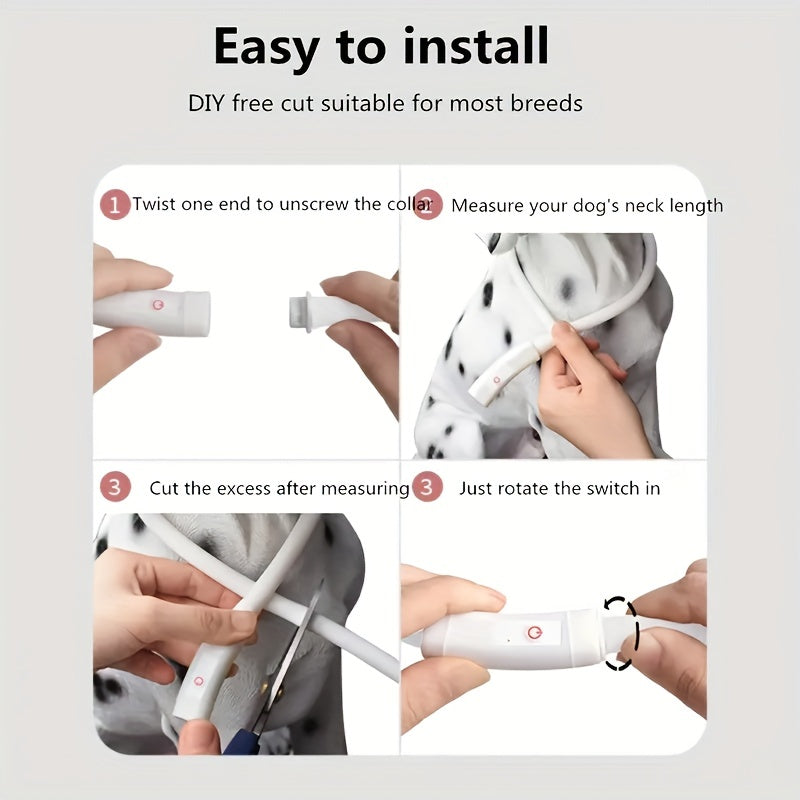 Easy to install

DIY free cut suitable for most breeds

1 Twist one end to unscrew the collar

2 Measure your dog's neck length

3 Cut the excess after measuring

3 Just rotate the switch in