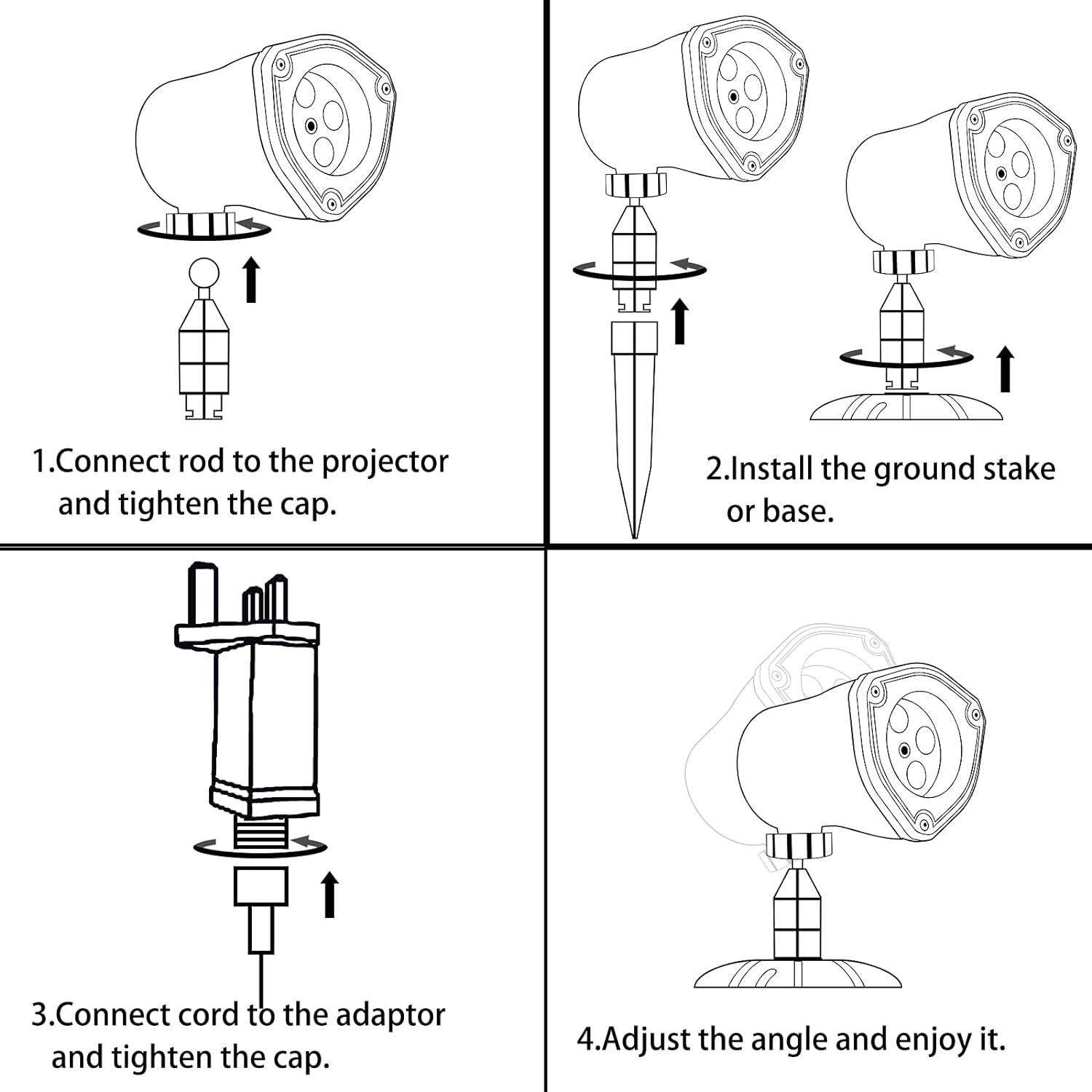 1.Connect rod to the projector and tighten the cap.

2.Install the ground stake or base.

3.Connect cord to the adaptor and tighten the cap.

4.Adjust the angle and enjoy it.