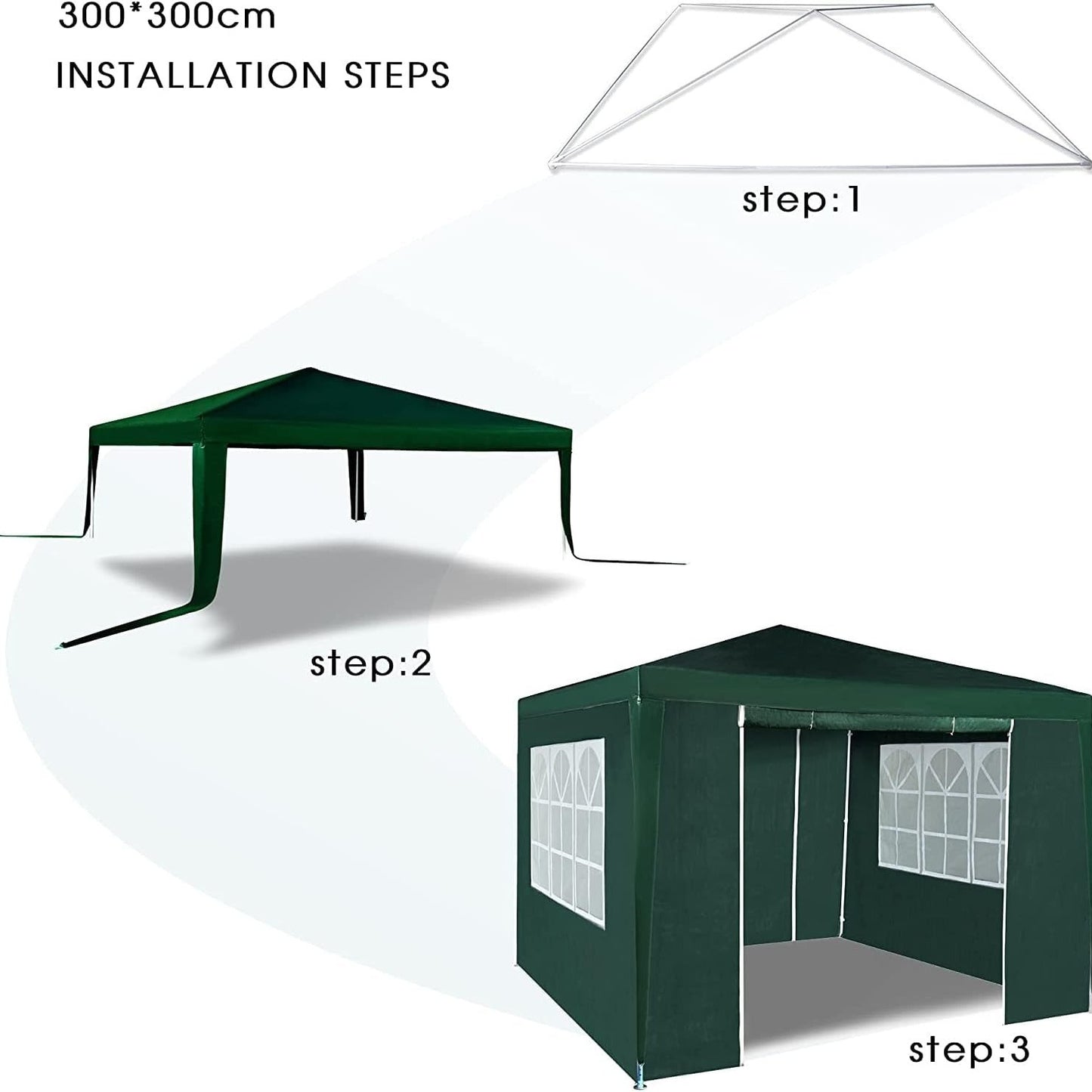 300*300cm
INSTALLATION STEPS

step:1

step:2

step:3