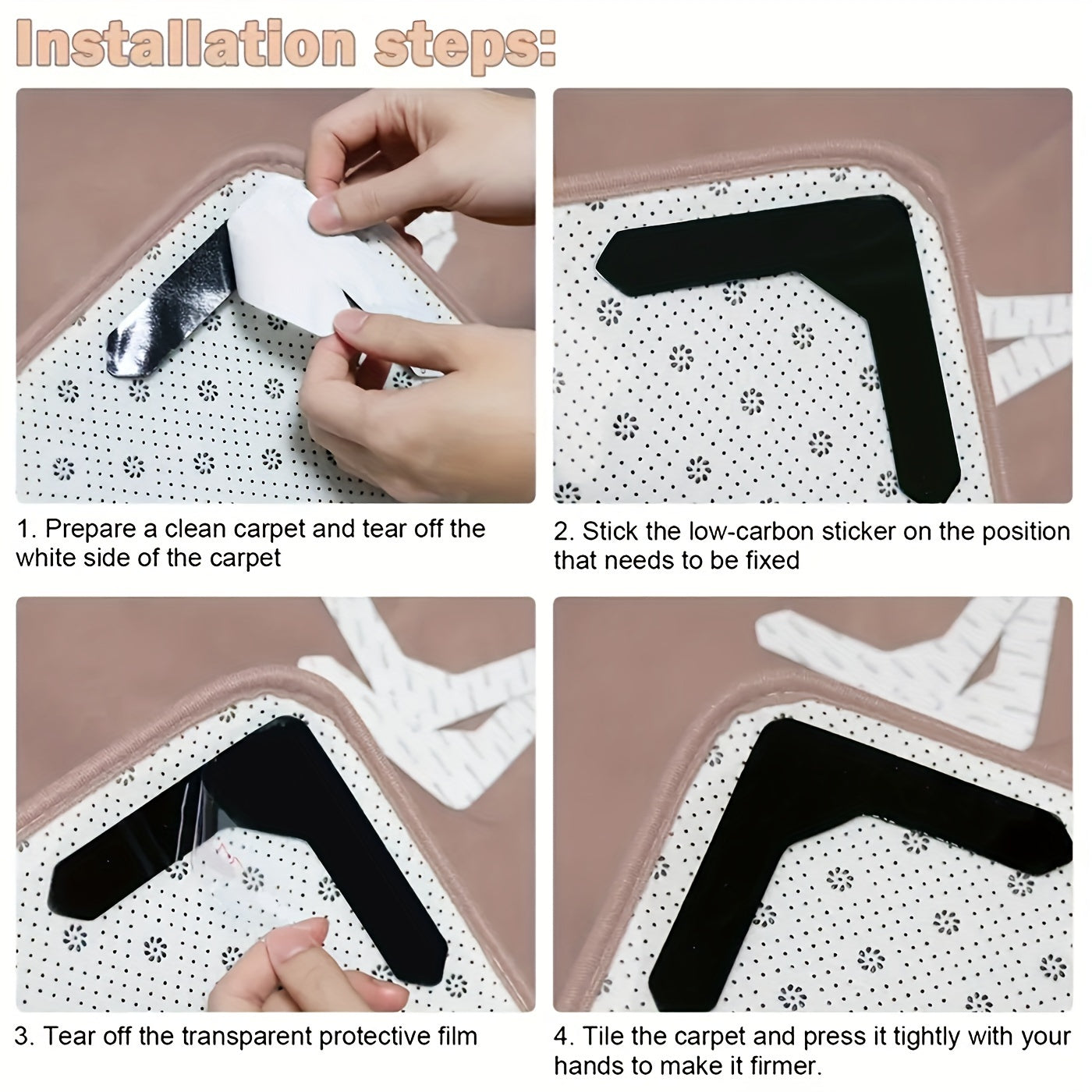 Installation steps:

1. Prepare a clean carpet and tear off the white side of the carpet

2. Stick the low-carbon sticker on the position that needs to be fixed

3. Tear off the transparent protective film

4. Tile the carpet and press it tightly with your hands to make it firmer.