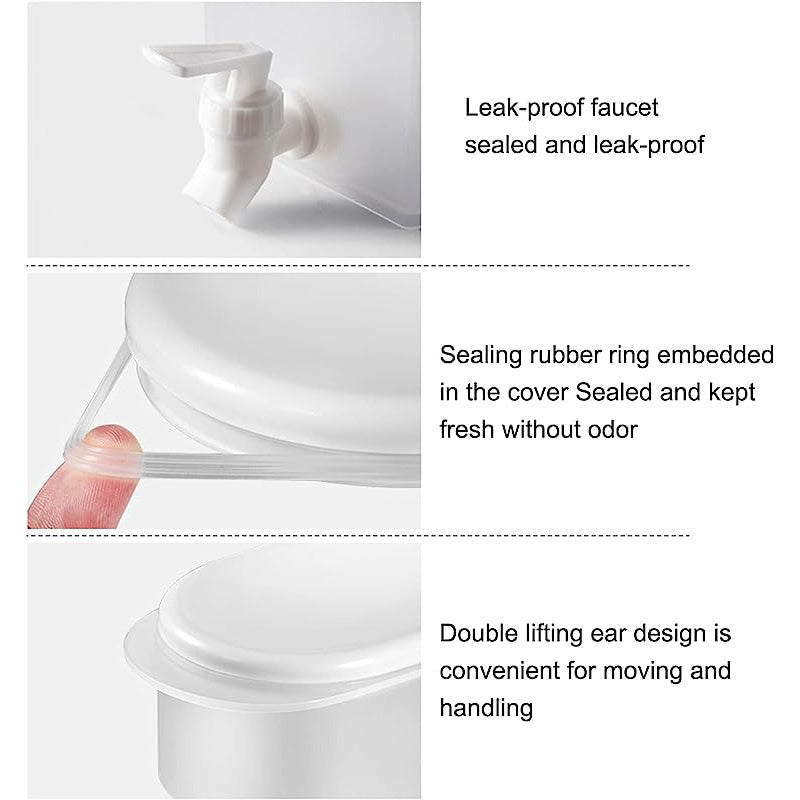 Leak-proof faucet
sealed and leak-proof

Sealing rubber ring embedded in the cover Sealed and kept fresh without odor

Double lifting ear design is convenient for moving and handling