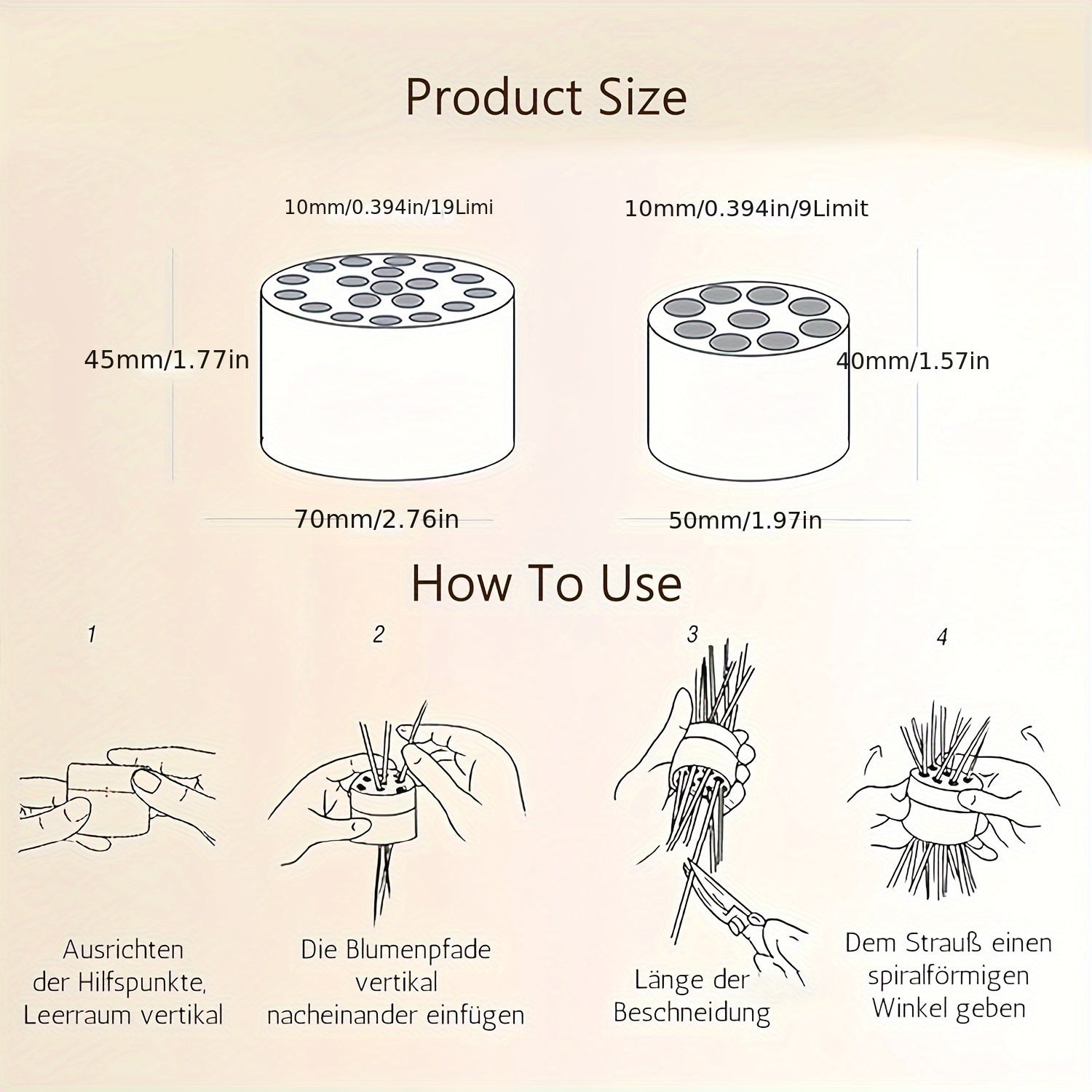 Product Size

10mm/0.394in/19Limi

10mm/0.394in/9Limit

45mm/1.77in

40mm/1.57in

70mm/2.76in

50mm/1.97in

How To Use

1

2

3

4

Ausrichten der Hilfspunkte, Leerraum vertikal

Die Blumenpfade vertikal nacheinander einfügen

Länge der Beschneidung

Dem Strauß einen spiralförmigen Winkel geben