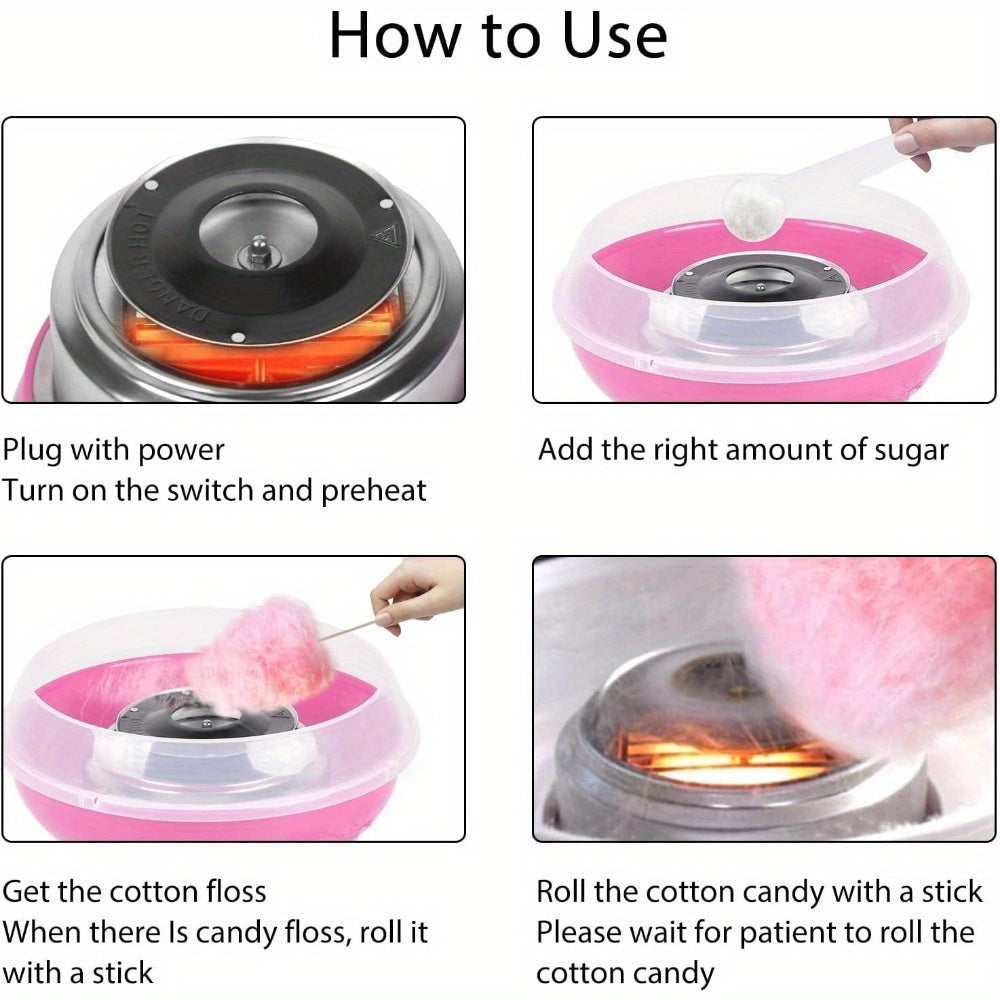 How to Use

DANGER HOT

Plug with power
Turn on the switch and preheat

Add the right amount of sugar

Get the cotton floss
When there Is candy floss, roll it with a stick

Roll the cotton candy with a stick
Please wait for patient to roll the cotton candy