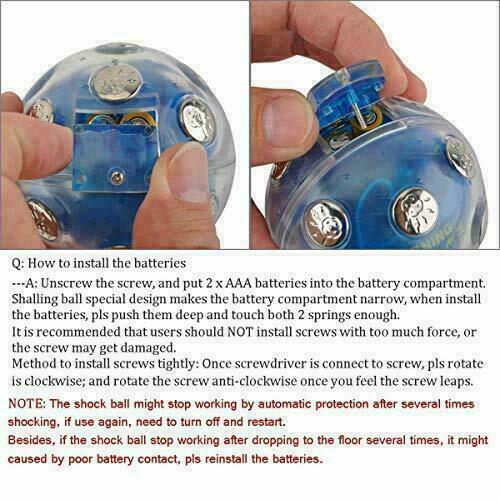 Q: How to install the batteries

---A: Unscrew the screw, and put 2 x AAA batteries into the battery compartment. Shalling ball special design makes the battery compartment narrow, when install the batteries, pls push them deep and touch both 2 springs enough.
It is recommended that users should NOT install screws with too much force, or the screw may get damaged.
Method to install screws tightly: Once screwdriver is connect to screw, pls rotate is clockwise; and rotate the screw anti-clockwise once you feel the screw leaps.

NOTE: The shock ball might stop working by automatic protection after several times shocking, if use again, need to turn off and restart.
Besides, if the shock ball stop working after dropping to the floor several times, it might caused by poor battery contact, pls reinstall the batteries.