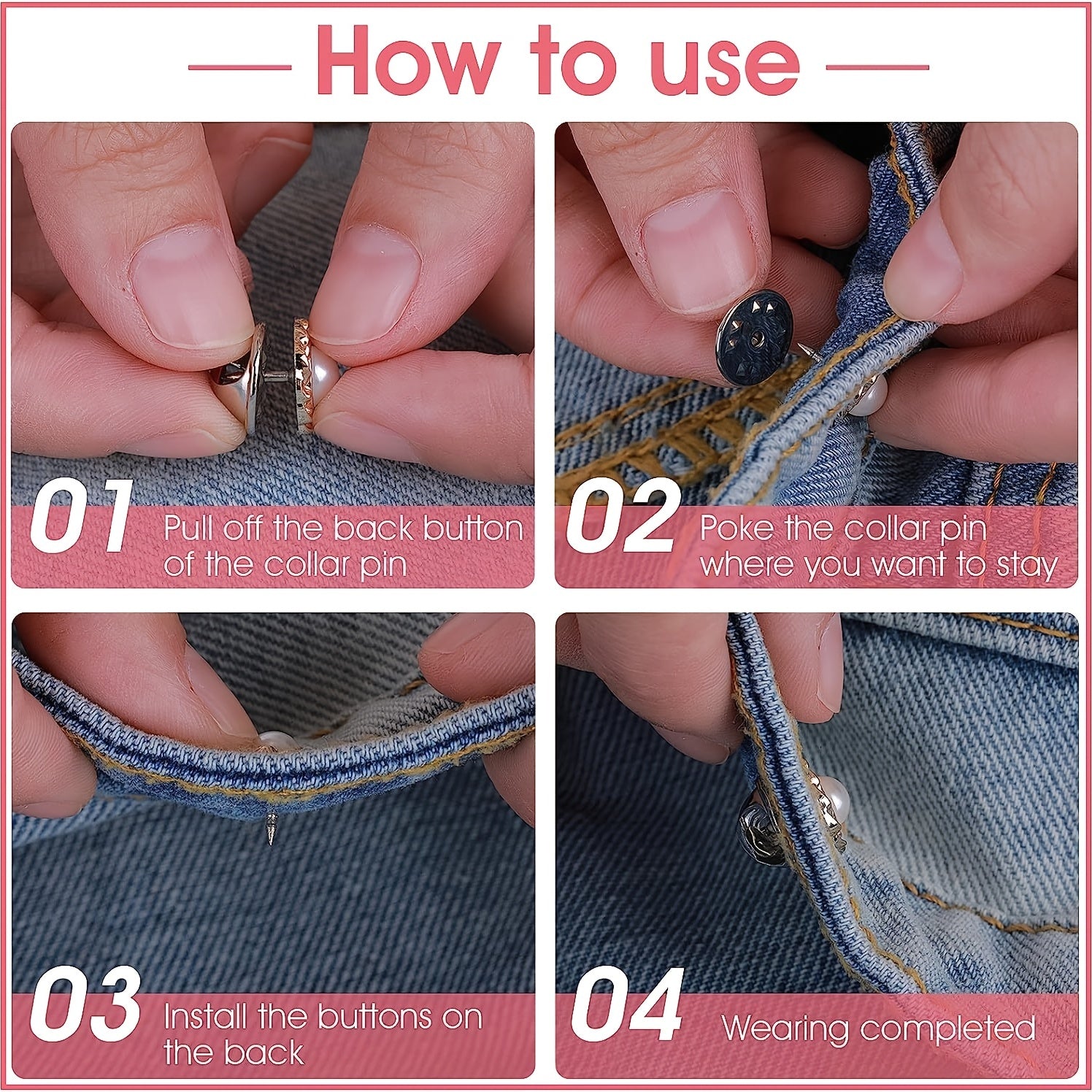 How to use

01 Pull off the back button of the collar pin

02 Poke the collar pin where you want to stay

03 Install the buttons on the back

04 Wearing completed