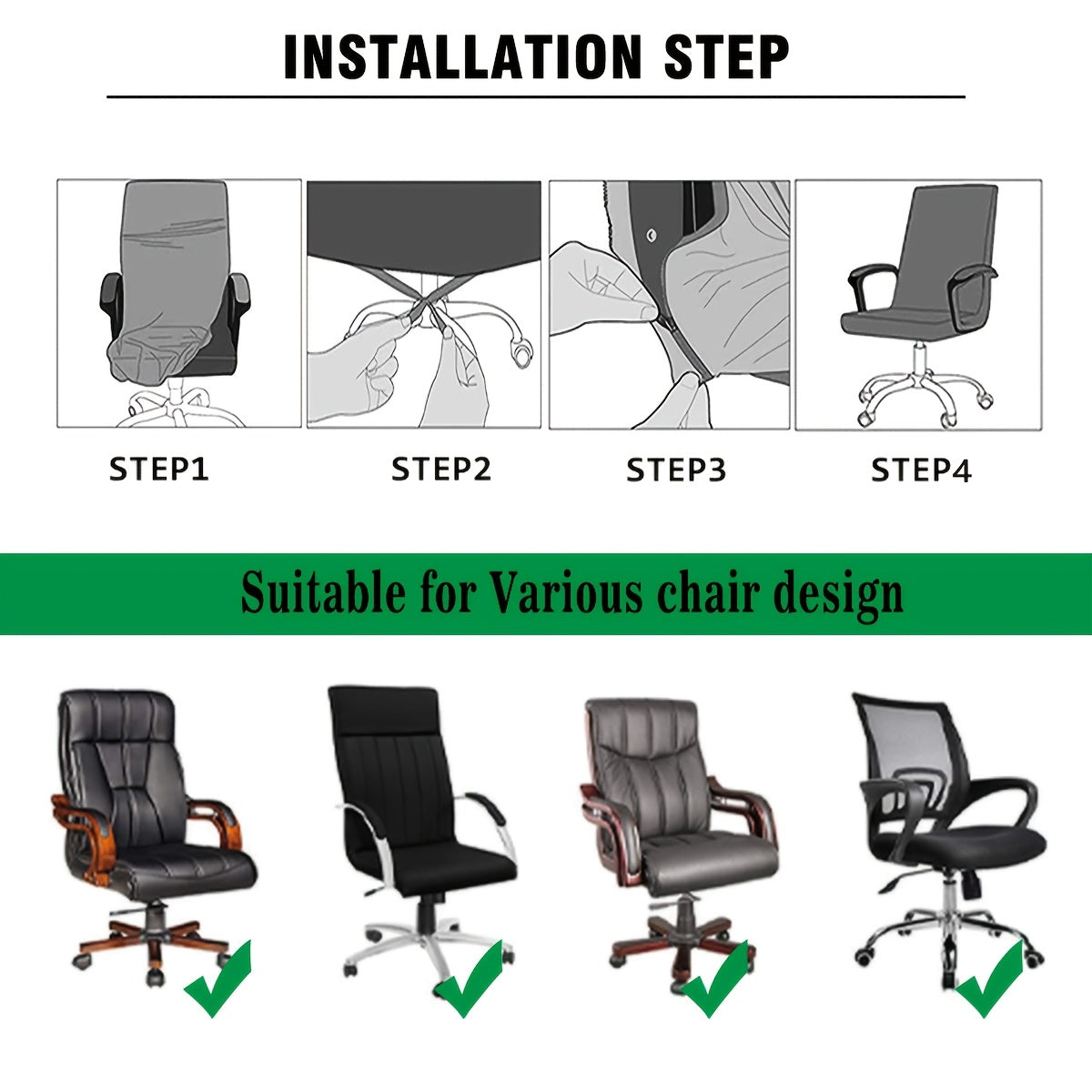 INSTALLATION STEP

STEP1

STEP2

STEP3

STEP4

Suitable for Various chair design