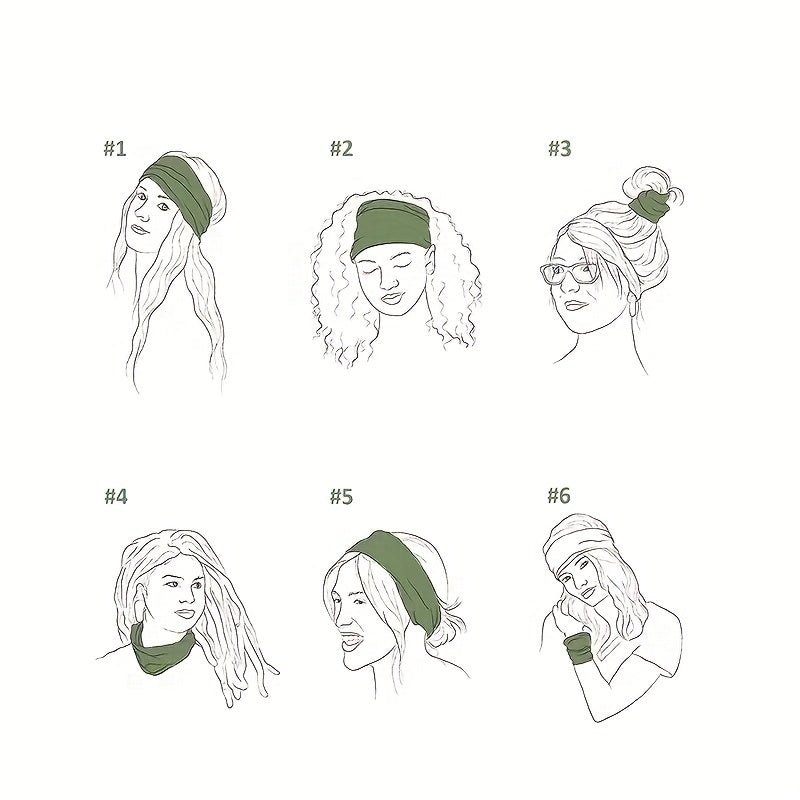 #1

#2

#3

#4

#5

#6