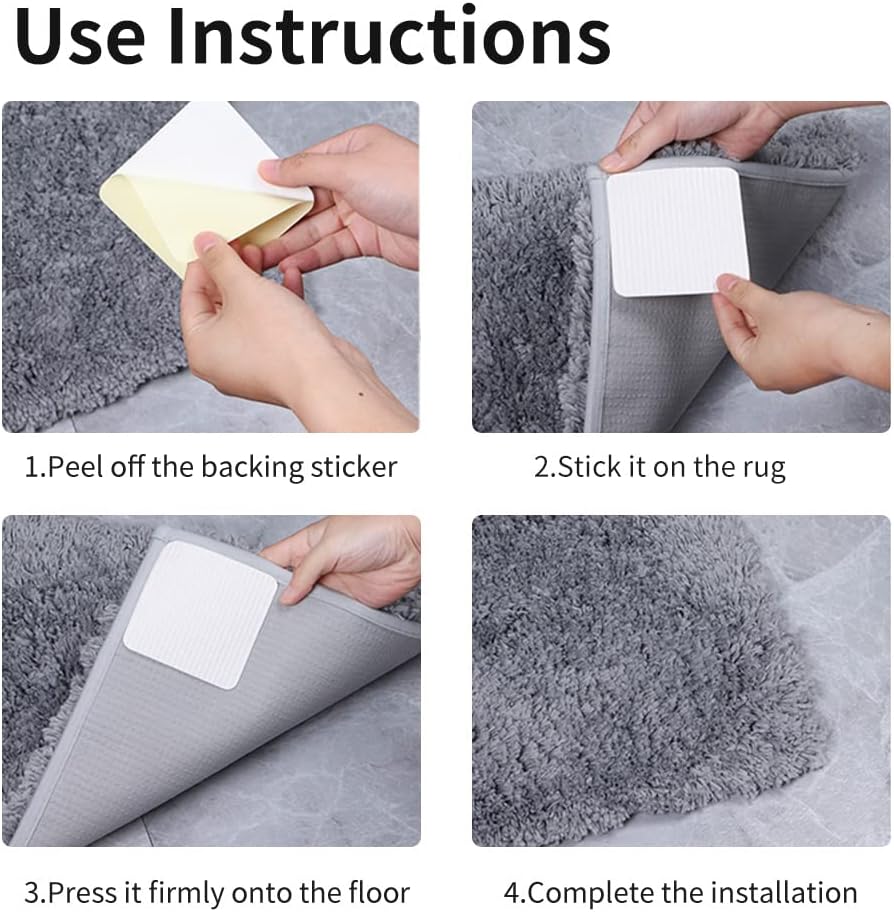 Use Instructions

1.Peel off the backing sticker

2.Stick it on the rug

3.Press it firmly onto the floor

4.Complete the installation