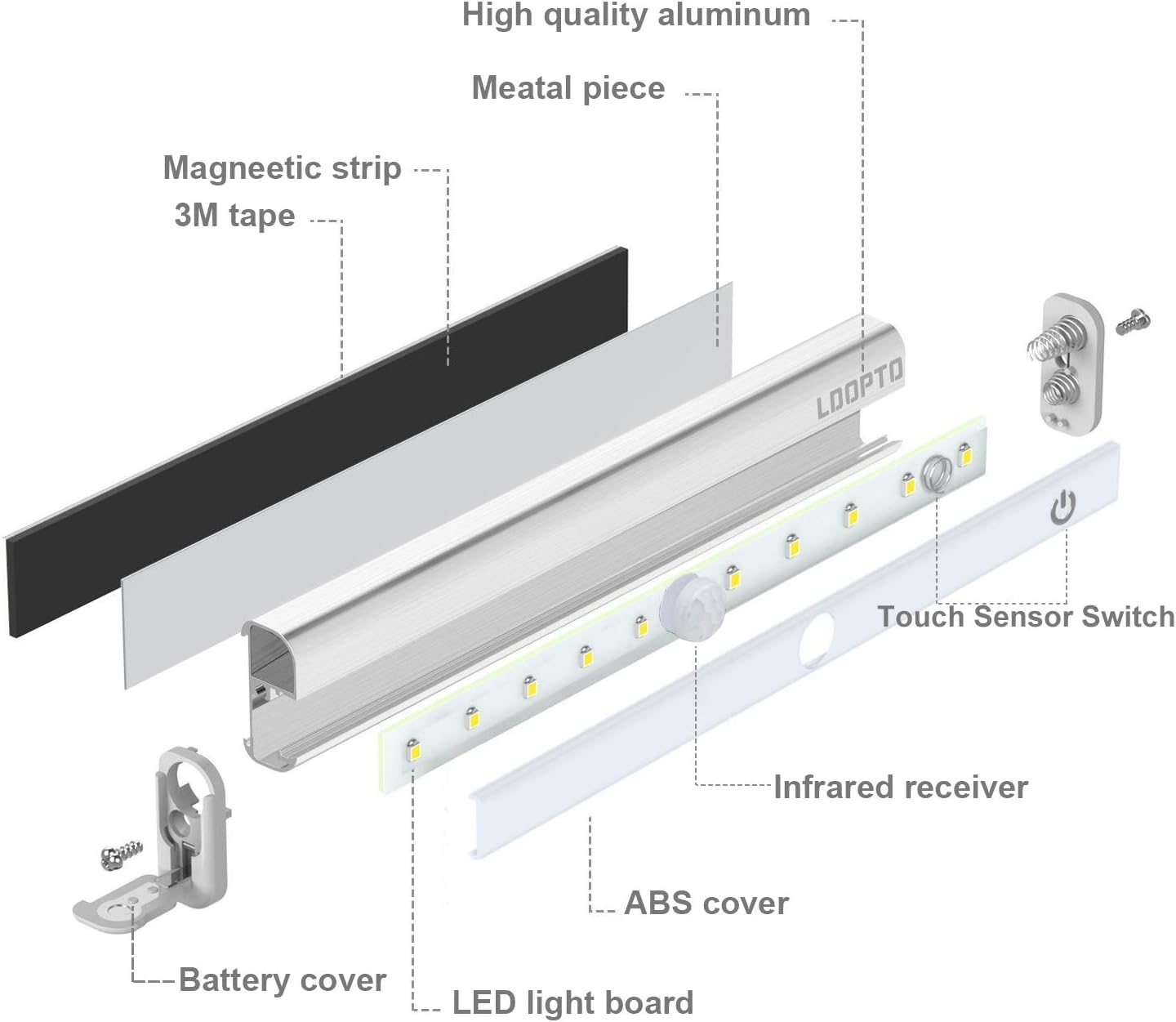 High quality aluminum

Meatal piece

Magneetic strip

3M tape

LOOPTO

Touch Sensor Switch

Infrared receiver

ABS cover

Battery cover

LED light board