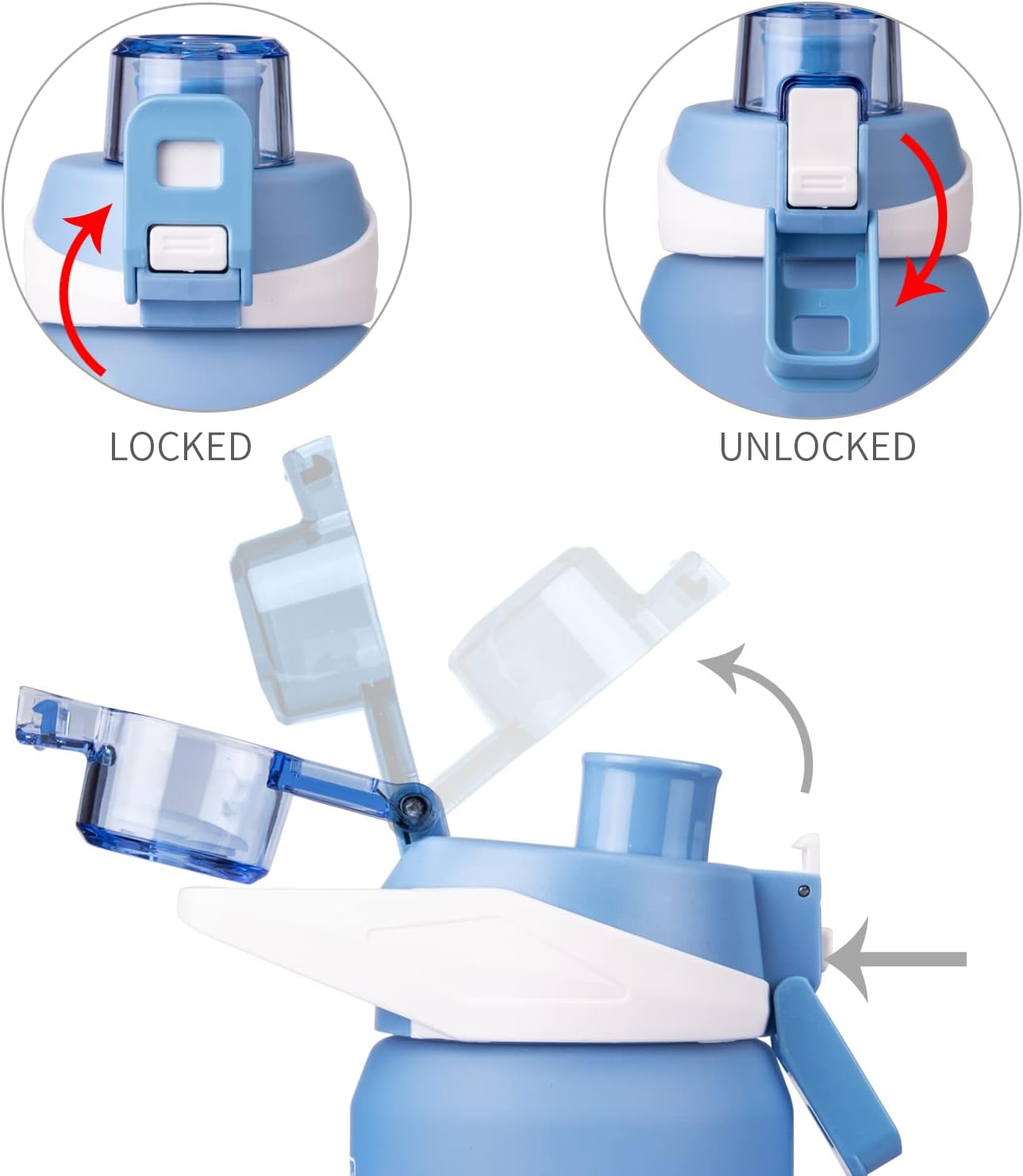 LOCKED

UNLOCKED