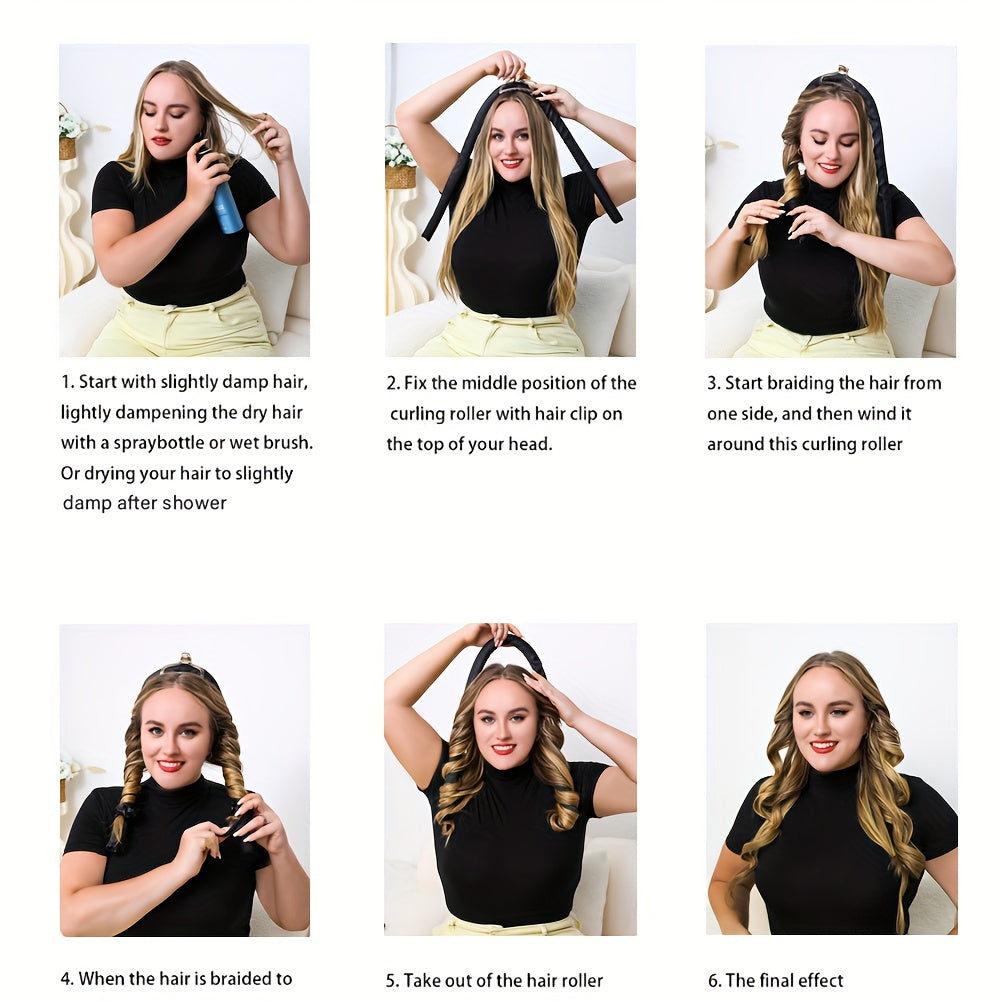 1. Start with slightly damp hair, lightly dampening the dry hair with a spraybottle or wet brush. Or drying your hair to slightly damp after shower

2. Fix the middle position of the curling roller with hair clip on the top of your head.

3. Start braiding the hair from one side, and then wind it around this curling roller

4. When the hair is braided to

5. Take out of the hair roller

6. The final effect