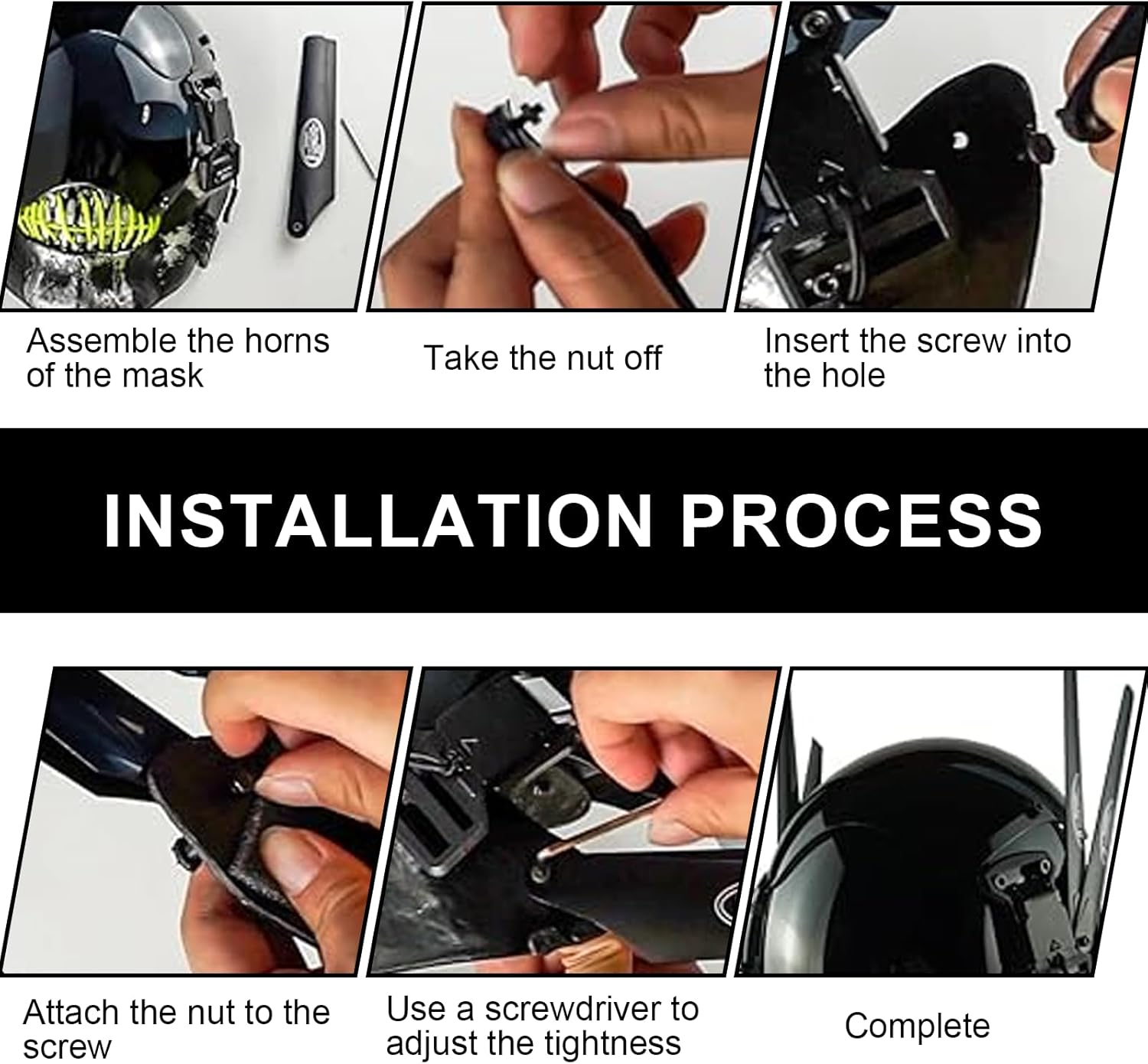 Assemble the horns of the mask

Take the nut off

Insert the screw into the hole

INSTALLATION PROCESS

Attach the nut to the screw

Use a screwdriver to adjust the tightness

Complete