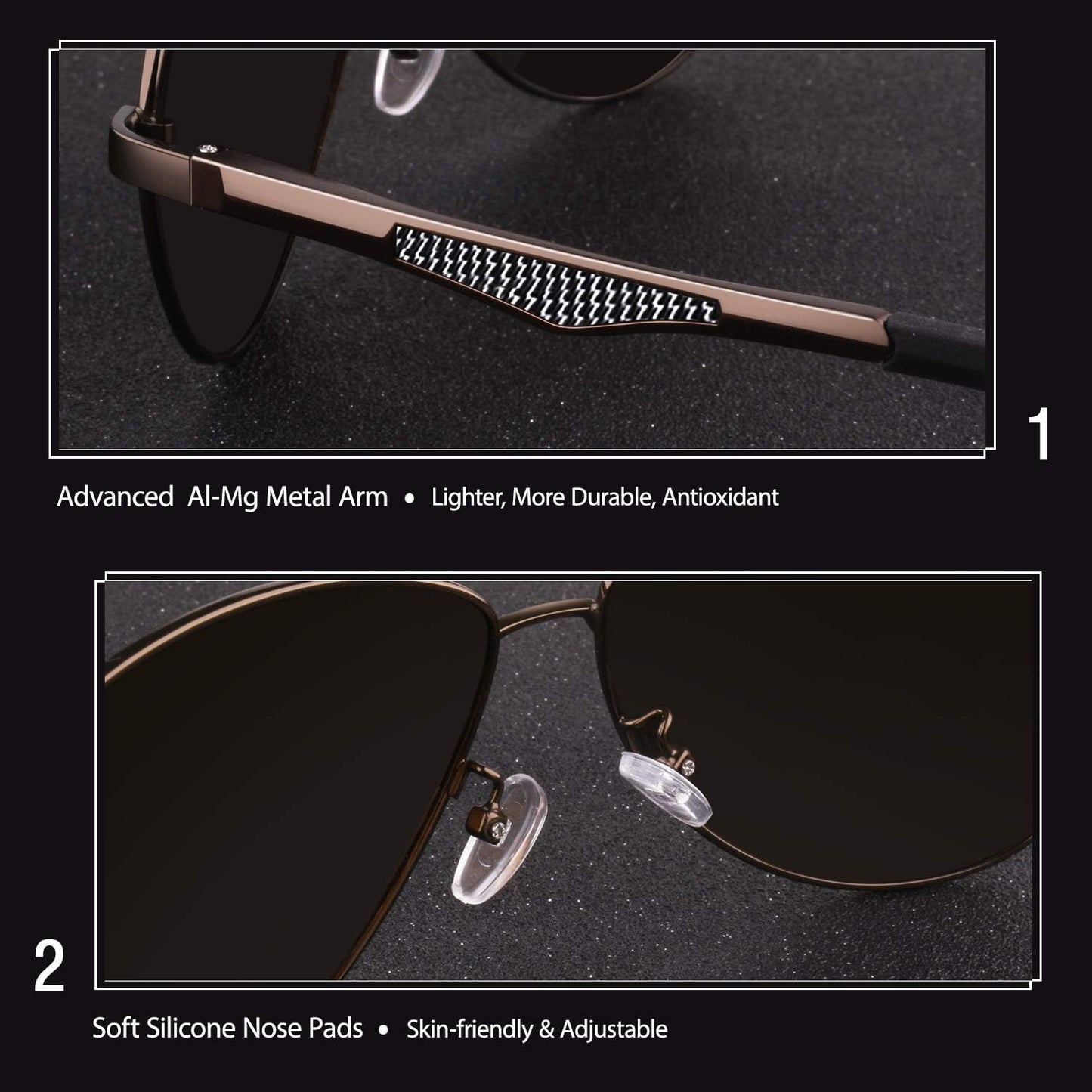 1

Advanced Al-Mg Metal Arm • Lighter, More Durable, Antioxidant

2

Soft Silicone Nose Pads • Skin-friendly & Adjustable