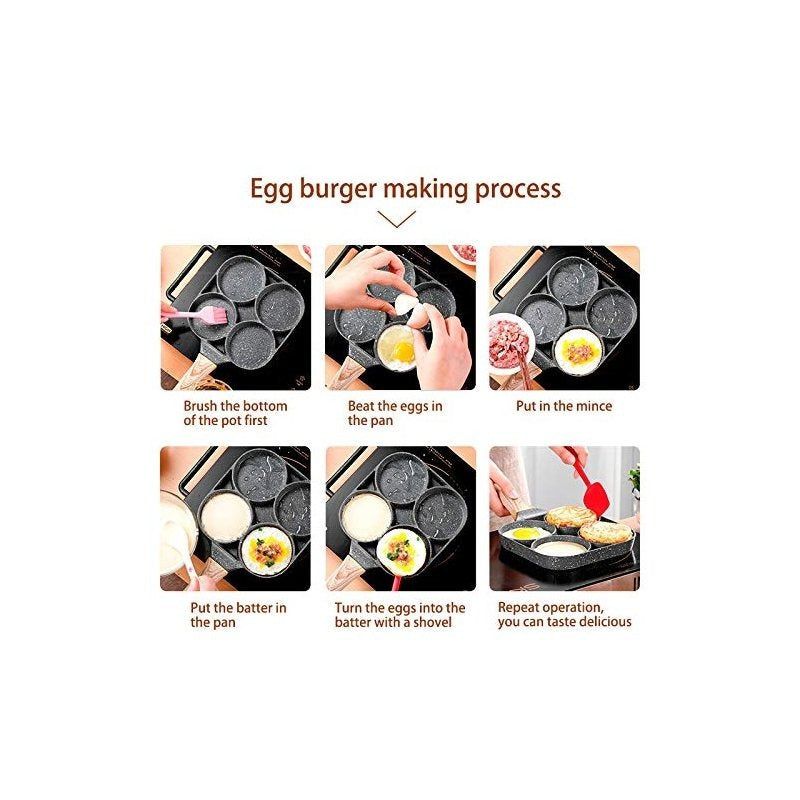 Egg burger making process

Brush the bottom of the pot first

Beat the eggs in the pan

Put in the mince

Put the batter in the pan

Turn the eggs into the batter with a shovel

Repeat operation, you can taste delicious