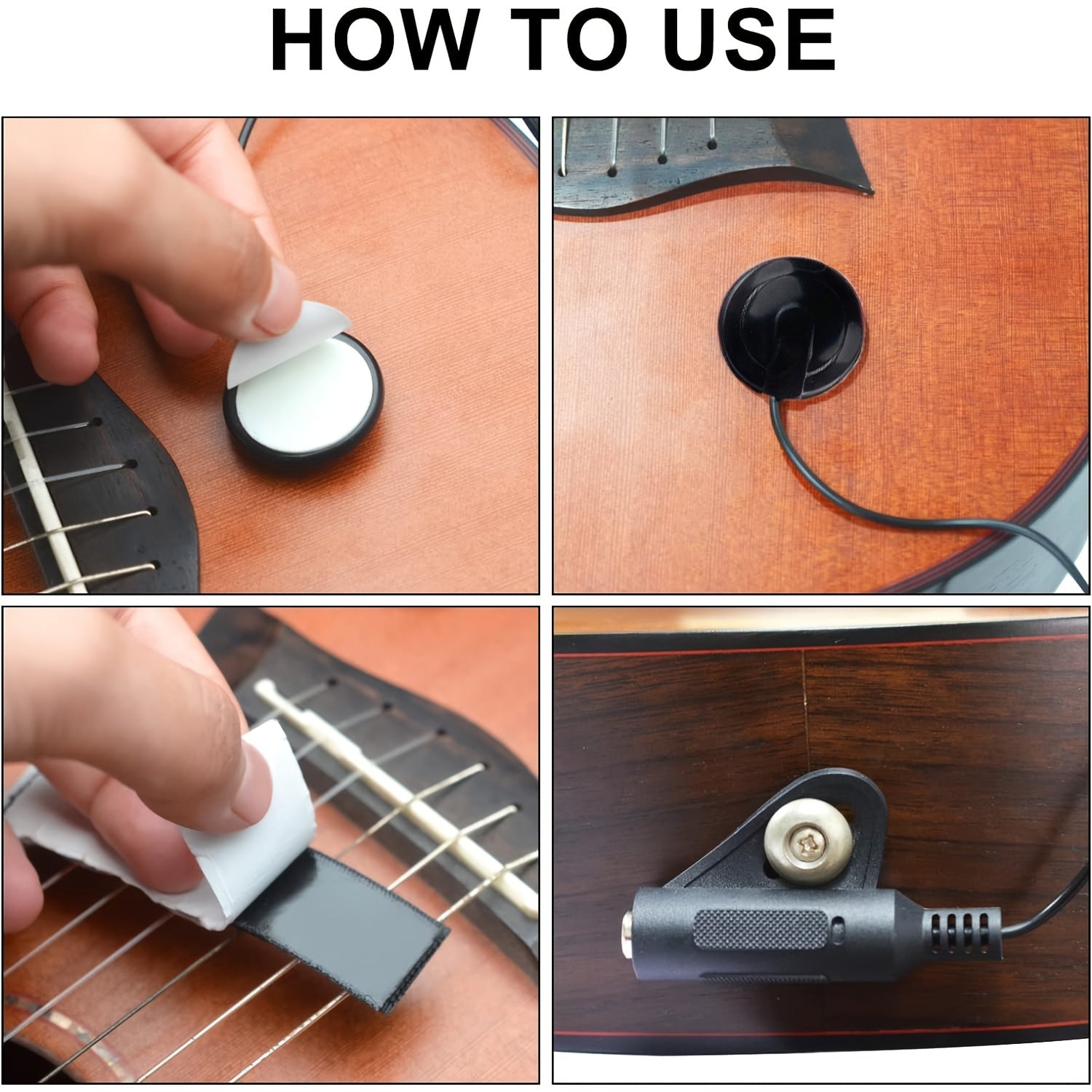 HOW TO USE