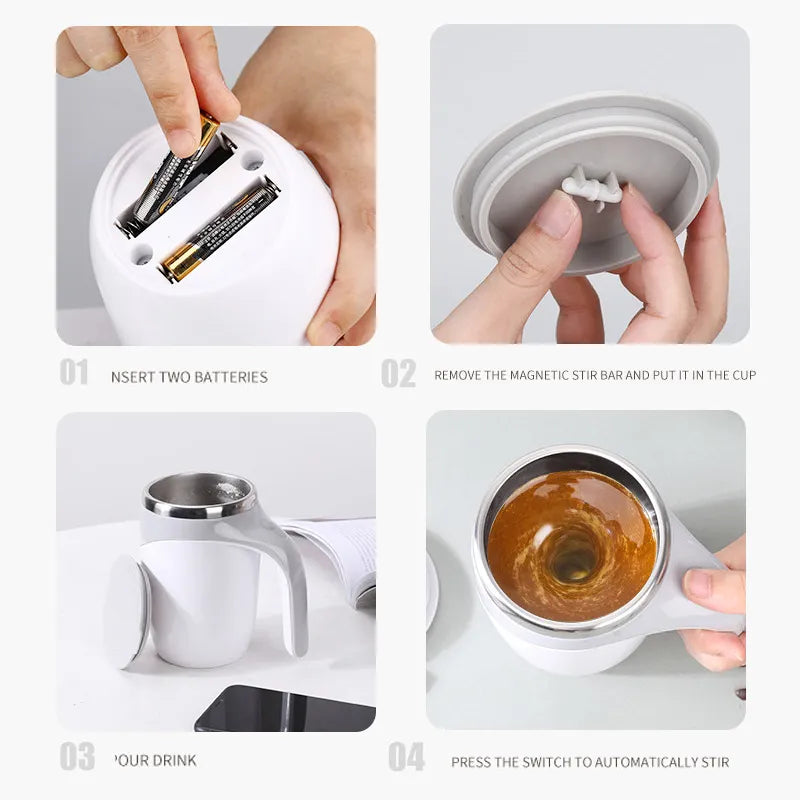 01 NSERT TWO BATTERIES

02 REMOVE THE MAGNETIC STIR BAR AND PUT IT IN THE CUP

03 'OUR DRINK

04 PRESS THE SWITCH TO AUTOMATICALLY STIR