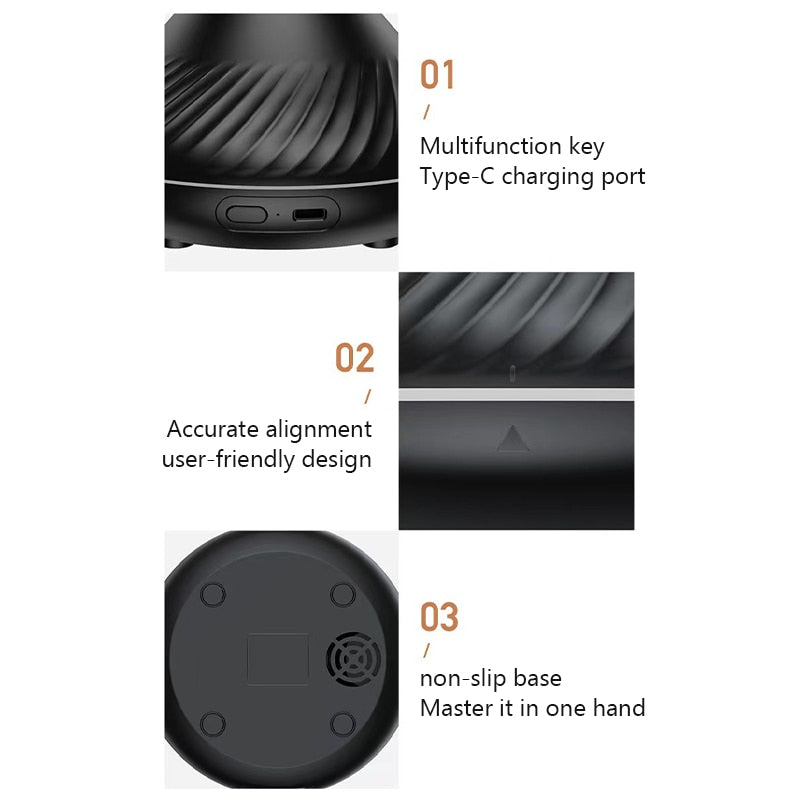 01
/
Multifunction key
Type-C charging port

02
/
Accurate alignment
user-friendly design

03
/
non-slip base
Master it in one hand