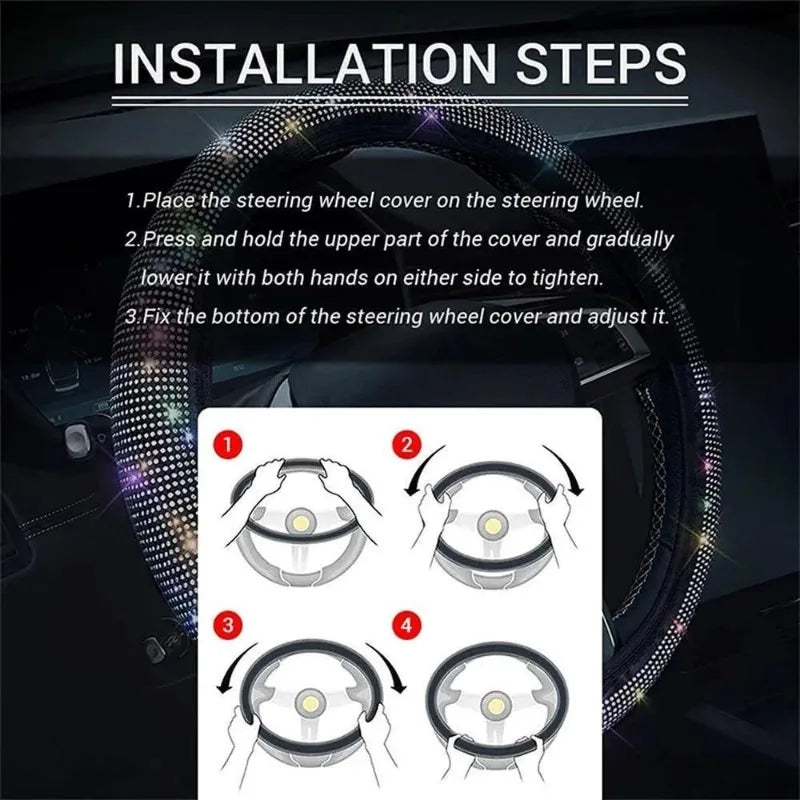 INSTALLATION STEPS

1.Place the steering wheel cover on the steering wheel.

2.Press and hold the upper part of the cover and gradually lower it with both hands on either side to tighten.

3.Fix the bottom of the steering wheel cover and adjust it.

1

2

3

4