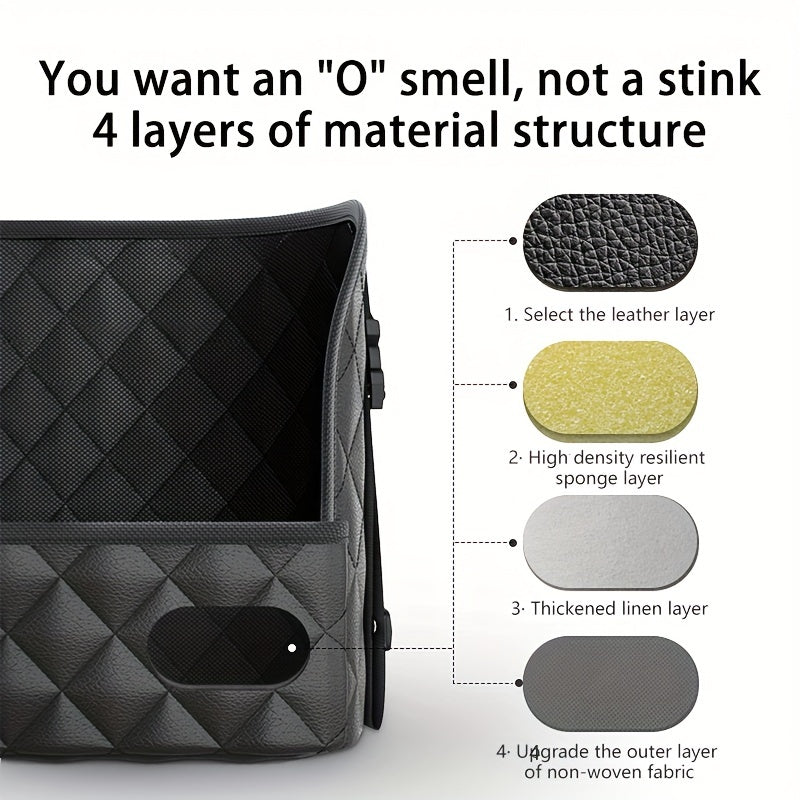 You want an "O" smell, not a stink
4 layers of material structure

1. Select the leather layer

2· High density resilient sponge layer

3· Thickened linen layer

4· Upgrade the outer layer of non-woven fabric